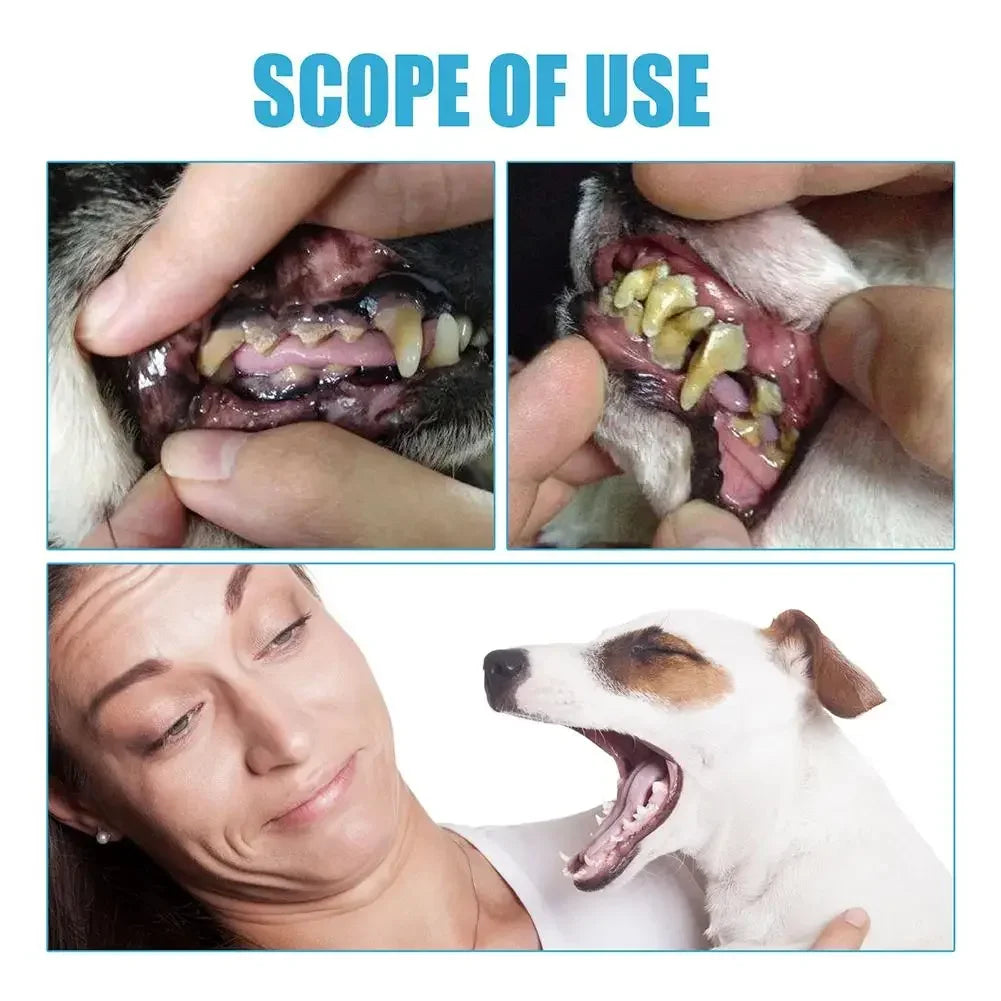 SCOPE OF USE